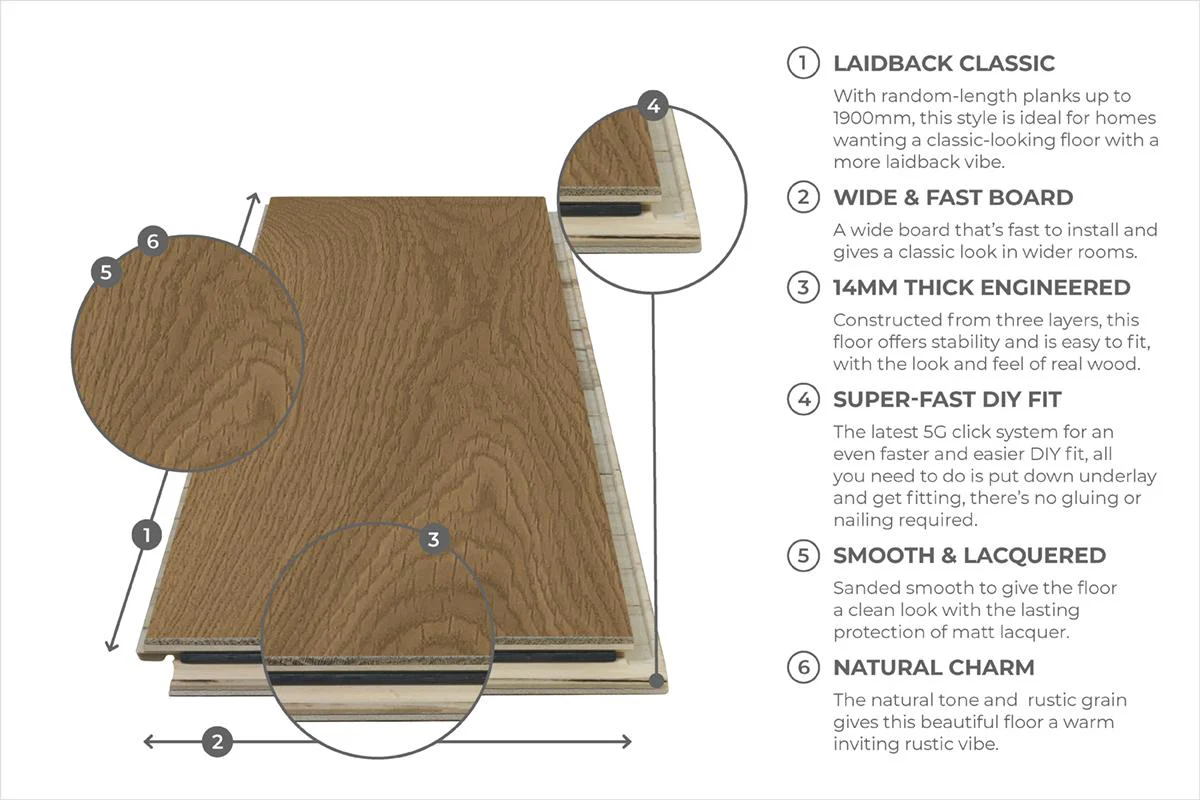 4

6

5

1

3

2

1 LAIDBACK CLASSIC

With random-length planks up to 1900mm, this style is ideal for homes wanting a classic-looking floor with a more laidback vibe.

2 WIDE & FAST BOARD

A wide board that's fast to install and gives a classic look in wider rooms.

3 14MM THICK ENGINEERED

Constructed from three layers, this floor offers stability and is easy to fit, with the look and feel of real wood.

4 SUPER-FAST DIY FIT

The latest 5G click system for an even faster and easier DIY fit, all you need to do is put down underlay and get fitting, there's no gluing or nailing required.

5 SMOOTH & LACQUERED

Sanded smooth to give the floor a clean look with the lasting protection of matt lacquer.

6 NATURAL CHARM

The natural tone and rustic grain gives this beautiful floor a warm inviting rustic vibe.